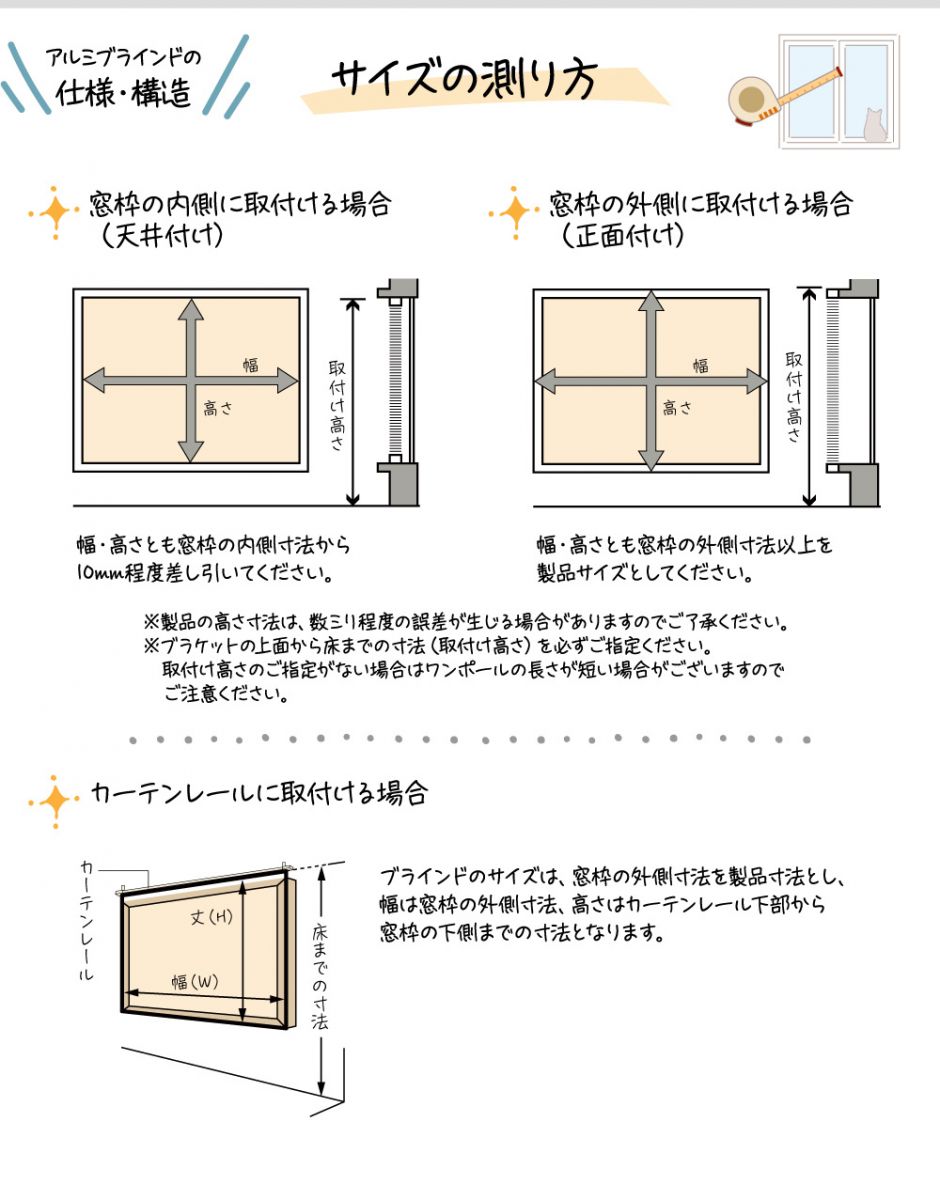 アルミブラインドの
仕様・構造

サイズの測り方

窓枠の内側に取付ける場合
（天井付け）

幅
高さ
取付け高さ

幅・高さとも窓枠の内側寸法から10mm程度差し引いてください。

窓枠の外側に取付ける場合
（正面付け）

幅
高さ
取付け高さ

幅・高さとも窓枠の外側寸法以上を製品サイズとしてください。

※製品の高さ寸法は、数ミリ程度の誤差が生じる場合がありますのでご了承ください。
※ブラケットの上面から床までの寸法（取付け高さ）を必ずご指定ください。
取付け高さのご指定がない場合はワンポールの長さが短い場合がございますのでご注意ください。

カーテンレールに取付ける場合

カーテンレール
丈（H）
幅（W）
床までの寸法

ブラインドのサイズは、窓枠の外側寸法を製品寸法とし、幅は窓枠の外側寸法、高さはカーテンレール下部から窓枠の下側までの寸法となります。