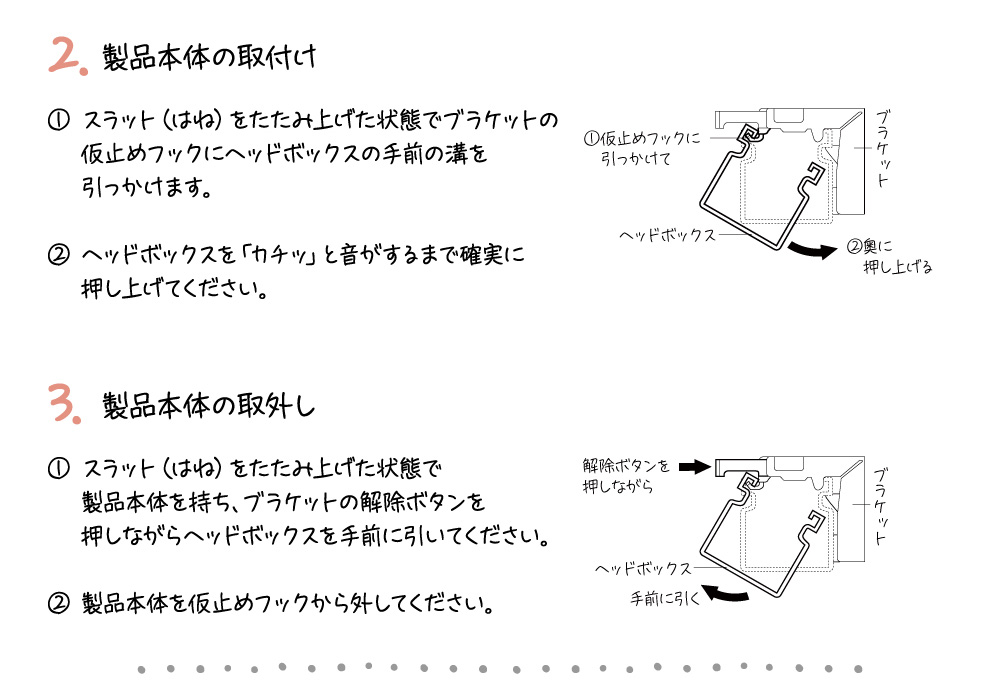 2. 製品本体の取付け

① スラット（はね）をたたみ上げた状態でブラケットの仮止めフックにヘッドボックスの手前の溝を引っかけます。

② ヘッドボックスを「カチッ」と音がするまで確実に押し上げてください。

①仮止めフックに引っかけて

ブラケット

ヘッドボックス

②奥に押し上げる

3. 製品本体の取外し

① スラット（はね）をたたみ上げた状態で製品本体を持ち、ブラケットの解除ボタンを押しながらヘッドボックスを手前に引いてください。

② 製品本体を仮止めフックから外してください。

解除ボタンを押しながら

ブラケット

ヘッドボックス

手前に引く