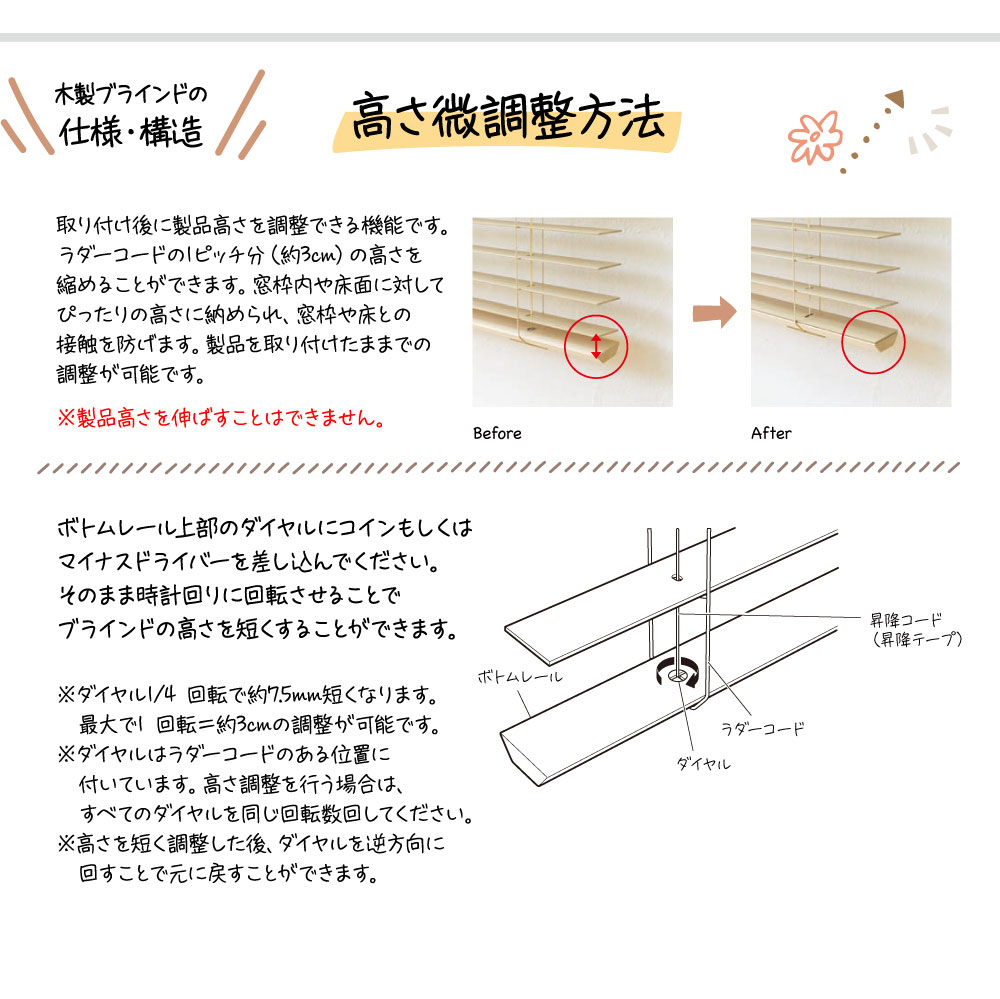 木製ブラインドの
仕様・構造

高さ微調整方法

取り付け後に製品高さを調整できる機能です。ラダーコードの1ピッチ分（約3cm）の高さを縮めることができます。窓枠内や床面に対してぴったりの高さに納められ、窓枠や床との接触を防げます。製品を取り付けたままでの調整が可能です。

※製品高さを伸ばすことはできません。

Before

After

ボトムレール上部のダイヤルにコインもしくはマイナスドライバーを差し込んでください。そのまま時計回りに回転させることでブラインドの高さを短くすることができます。

※ダイヤル1/4 回転で約7.5mm短くなります。最大で1 回転＝約3cmの調整が可能です。
※ダイヤルはラダーコードのある位置に付いています。高さ調整を行う場合は、すべてのダイヤルを同じ回転数回してください。
※高さを短く調整した後、ダイヤルを逆方向に回すことで元に戻すことができます。

昇降コード
（昇降テープ）

ボトムレール

ラダーコード

ダイヤル